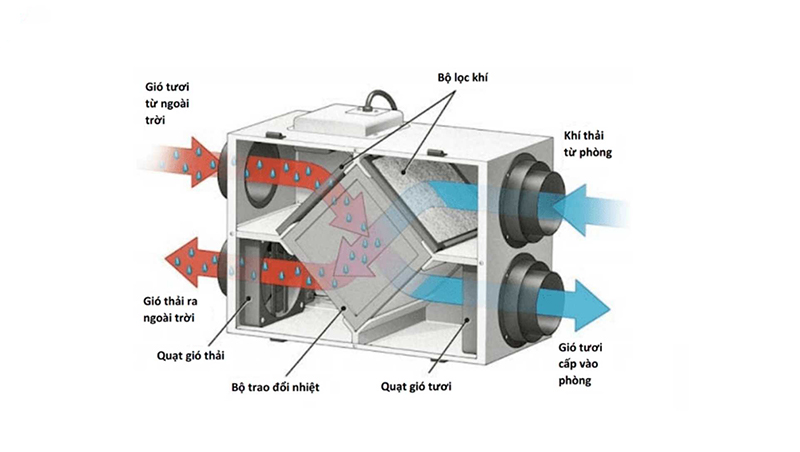 Gió tươi từ ngoài trời

Bộ lọc khí

Khí thải từ phòng

Gió thải ra ngoài trời

Quạt gió thải

Bộ trao đổi nhiệt

Quạt gió tươi

Gió tươi cấp vào phòng